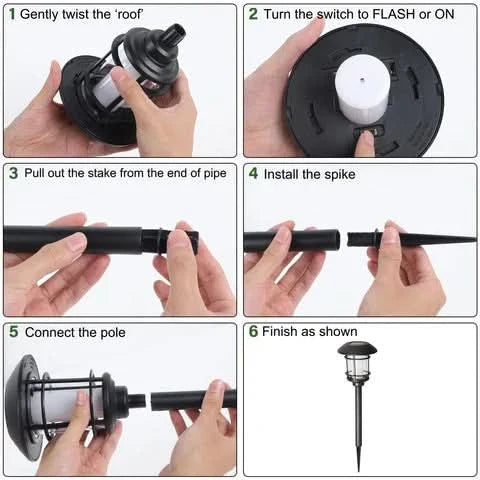 1 Gently twist the 'roof'

2 Turn the switch to FLASH or ON

3 Pull out the stake from the end of pipe

4 Install the spike

5 Connect the pole

6 Finish as shown