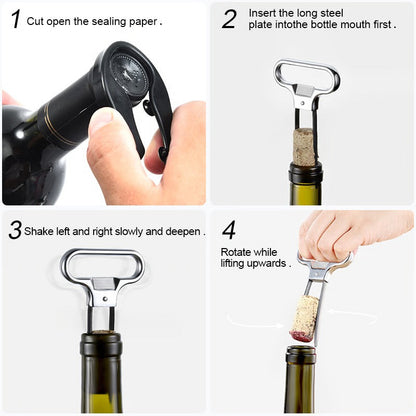 1 Cut open the sealing paper .

2 Insert the long steel plate intothe bottle mouth first .

3 Shake left and right slowly and deepen .

4 Rotate while lifting upwards .